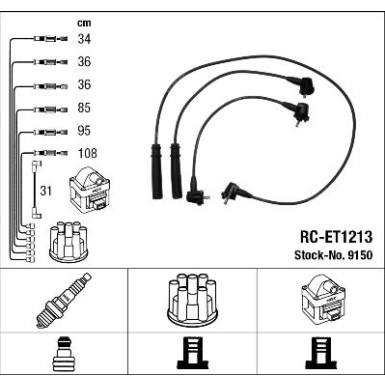 cm
34
36
36
85
95
108
31

RC-ET1213
Stock-No. 9150