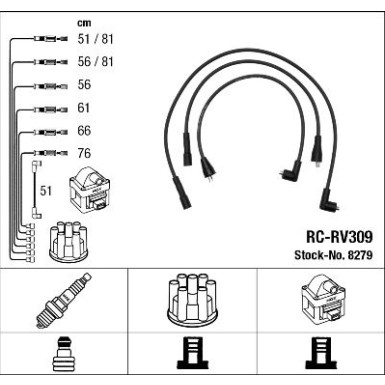 cm
51 / 81
56 / 81
56
61
66
76
51

RC-RV309
Stock-No. 8279