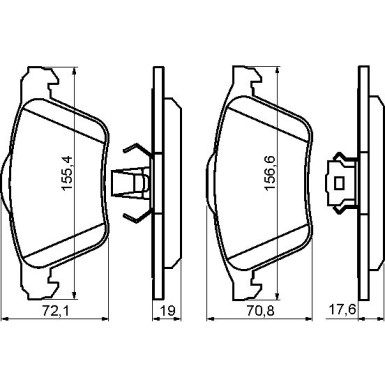 155,4

72,1

19

156,6

70,8

17,6