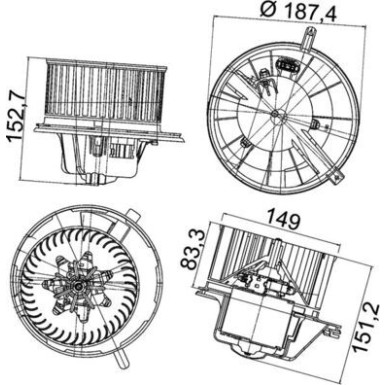 Ø 187,4

152,7

149

83,3

151,2