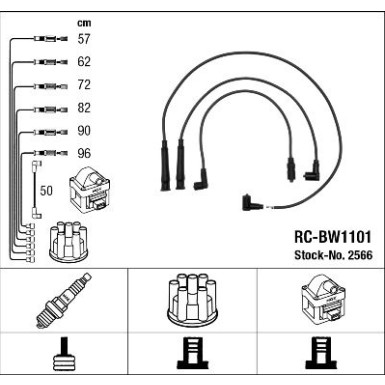 cm
57
62
72
82
90
96
50

RC-BW1101
Stock-No. 2566