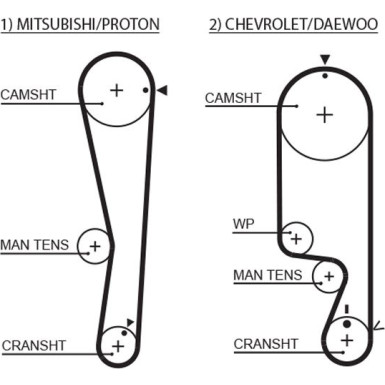 1) MITSUBISHI/PROTON

CAMSHT

MAN TENS

CRANSHT

2) CHEVROLET/DAEWOO

CAMSHT

WP

MAN TENS

CRANSHT