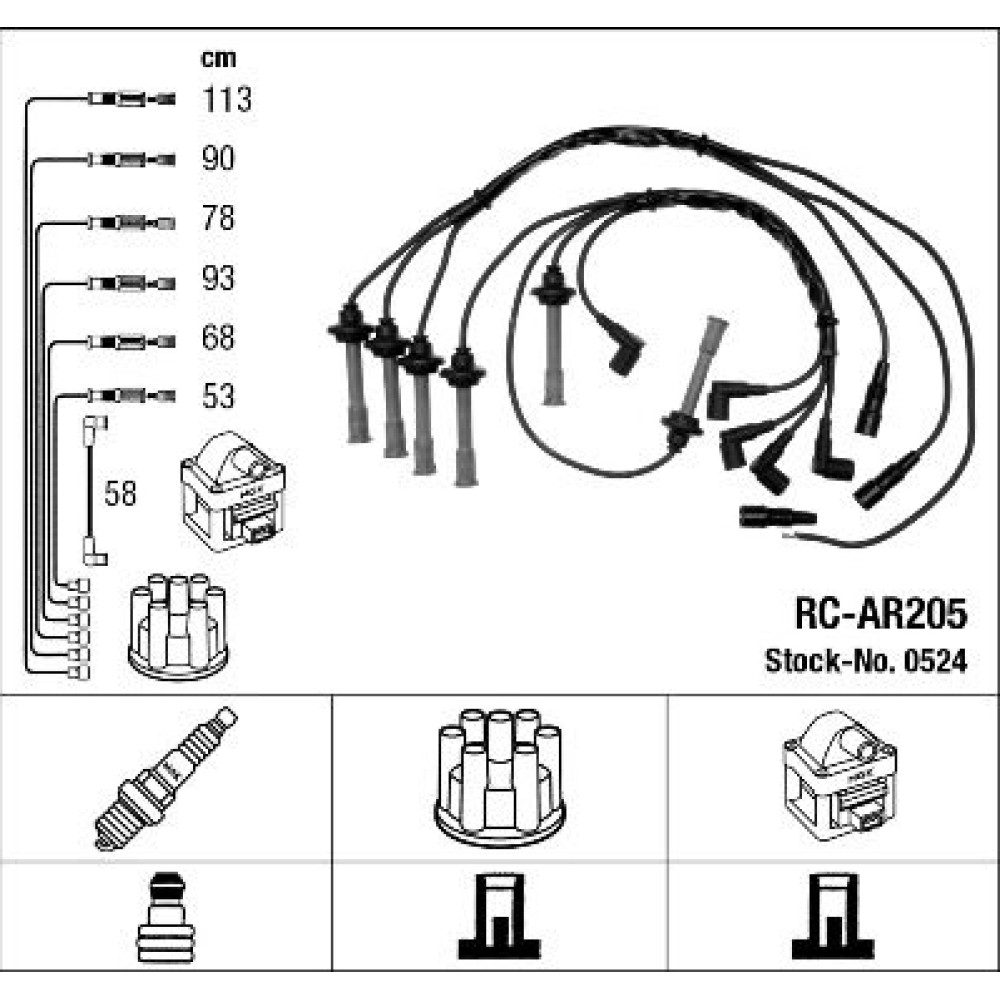 cm
113
90
78
93
68
53
58

RC-AR205
Stock-No. 0524