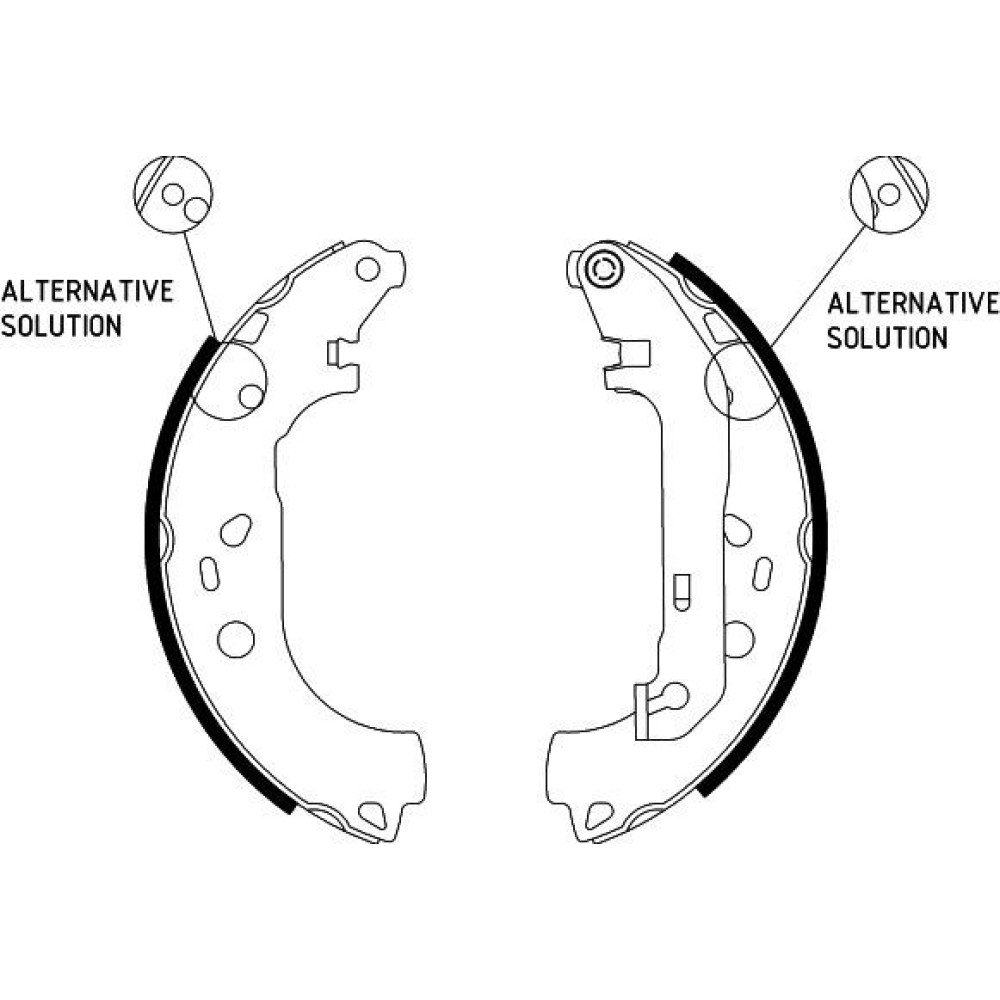 ALTERNATIVE SOLUTION

ALTERNATIVE SOLUTION