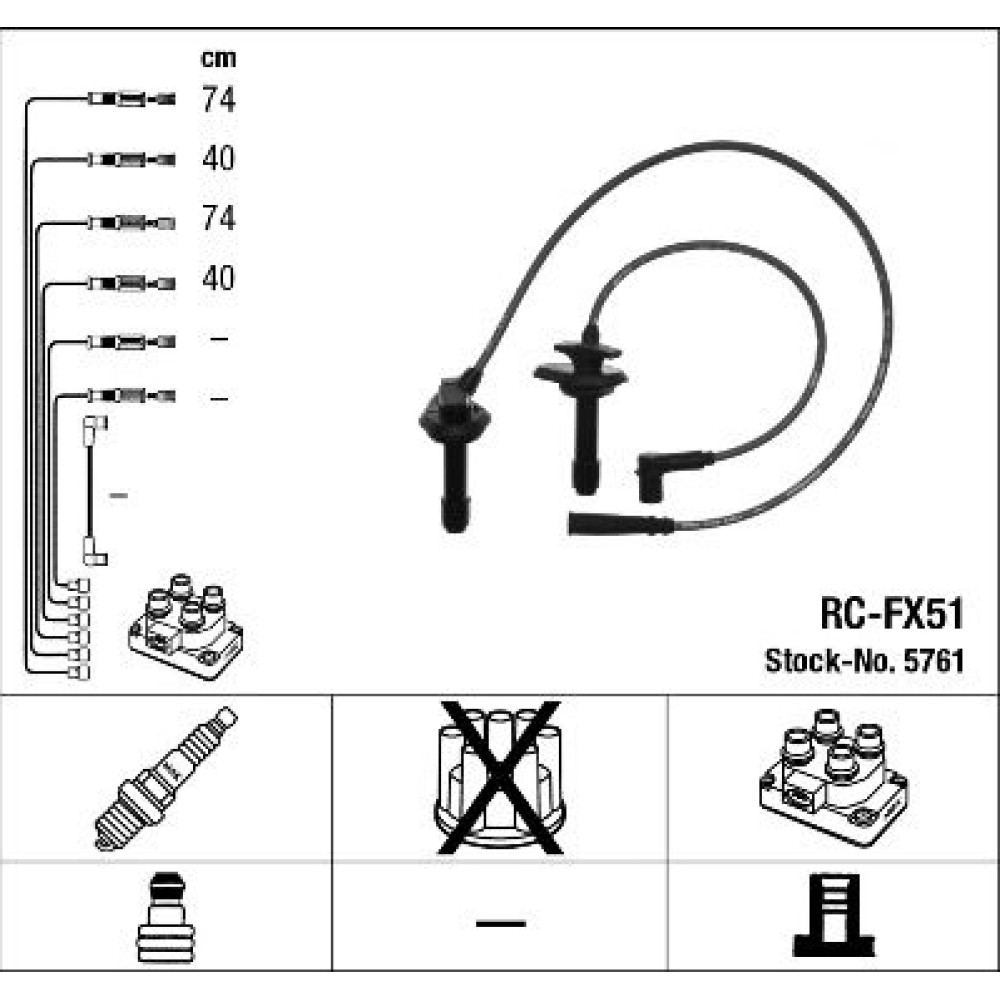 cm
74
40
74
40
–
–
–

RC-FX51
Stock-No. 5761

—