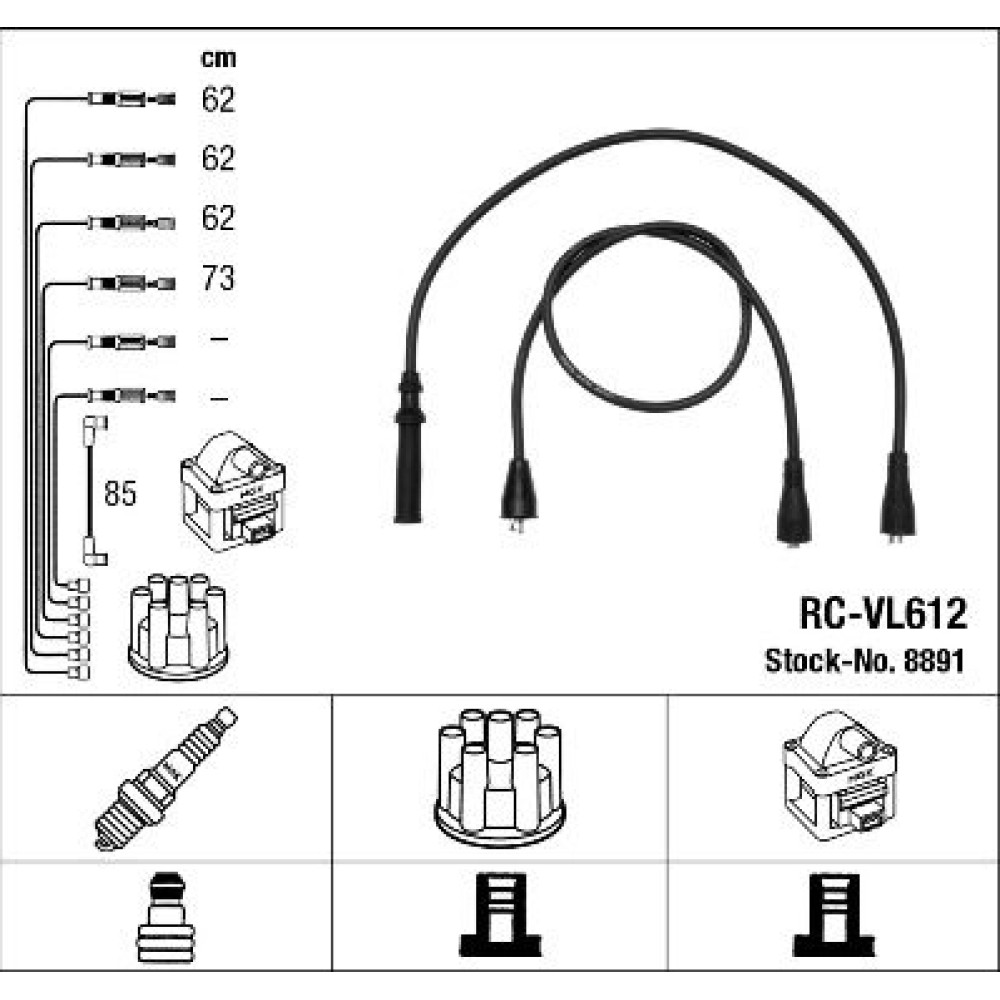 cm
62
62
62
73
–
–
85

RC-VL612
Stock-No. 8891