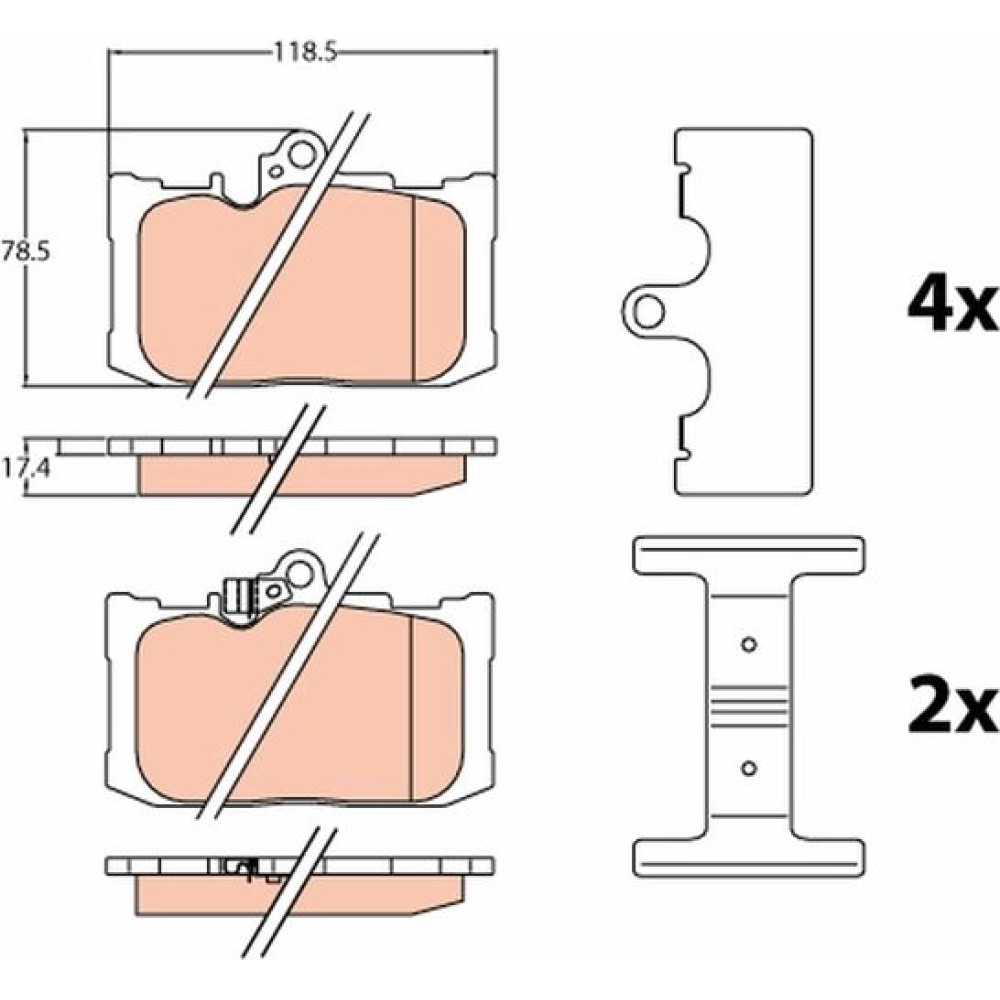 118.5

78.5

17.4

4x

2x