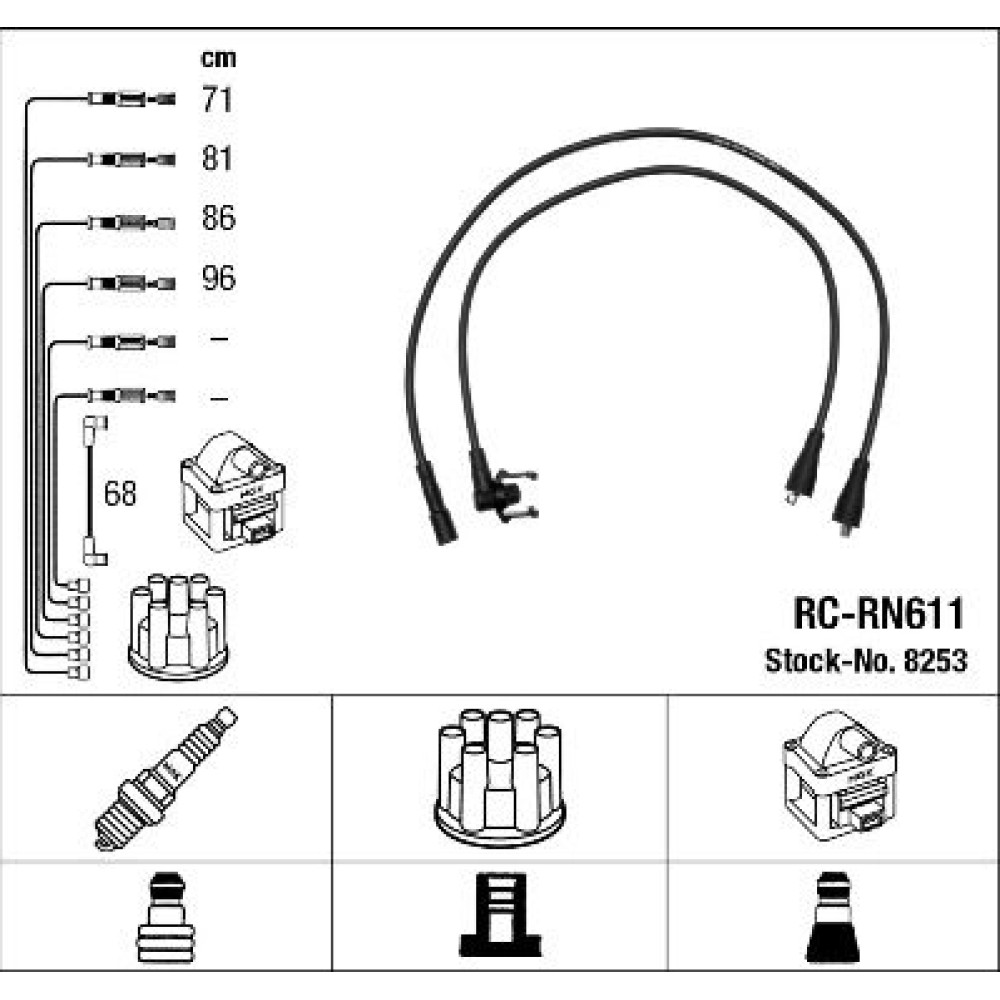 cm
71
81
86
96
–
–
68

RC-RN611
Stock-No. 8253