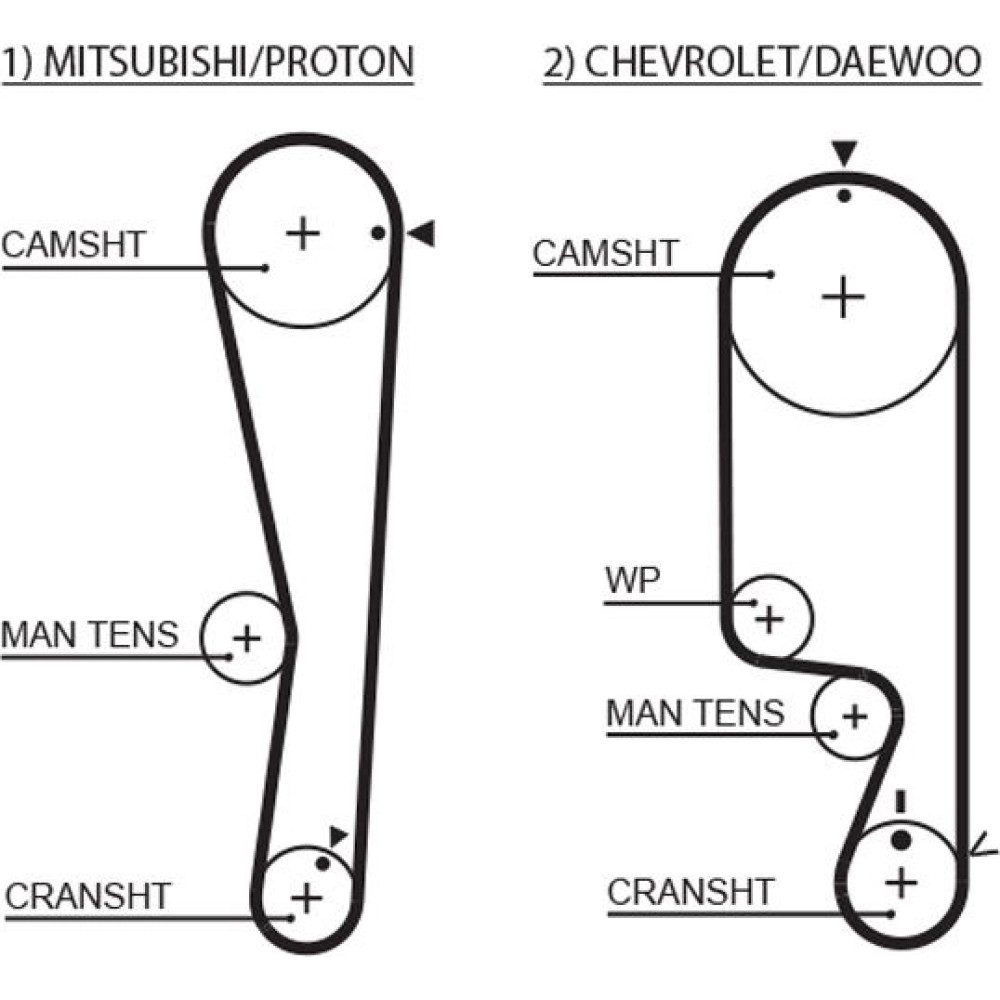 1) MITSUBISHI/PROTON

CAMSHT

MAN TENS

CRANSHT

2) CHEVROLET/DAEWOO

CAMSHT

WP

MAN TENS

CRANSHT