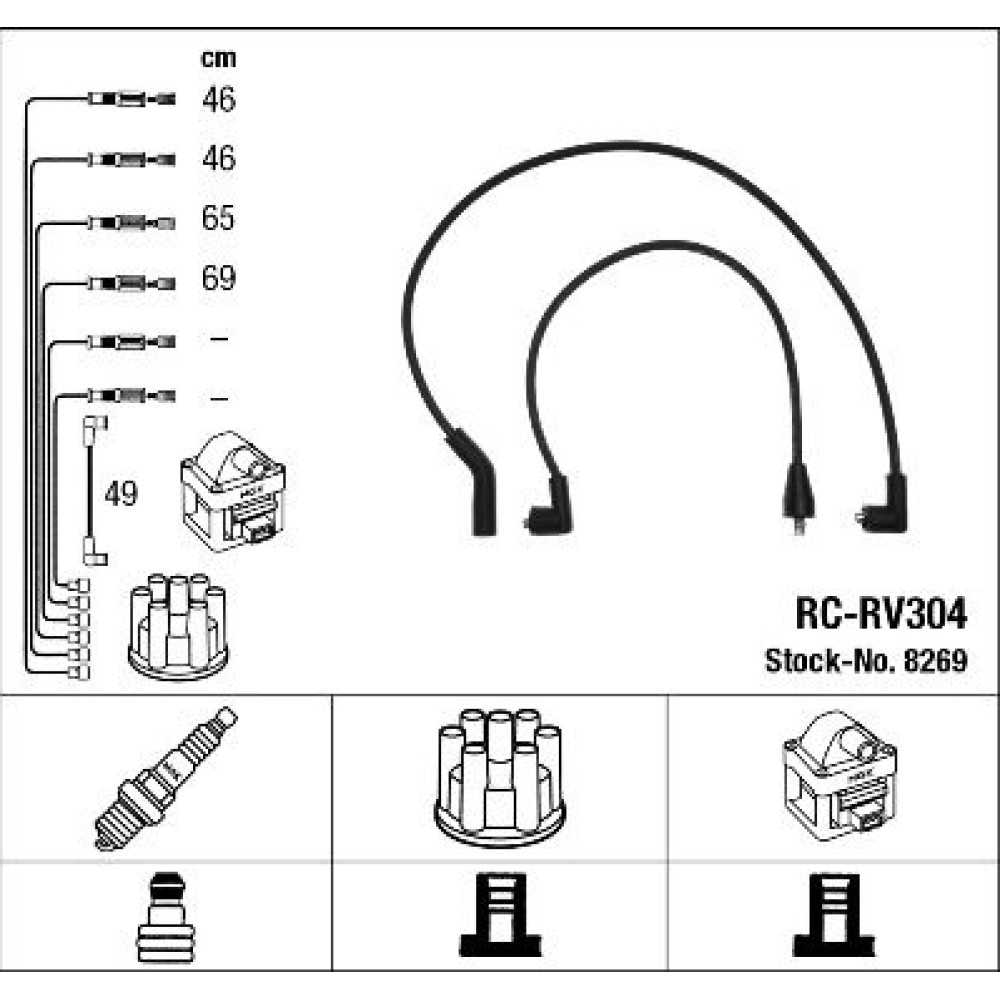 cm
46
46
65
69
–
–
49

RC-RV304
Stock-No. 8269